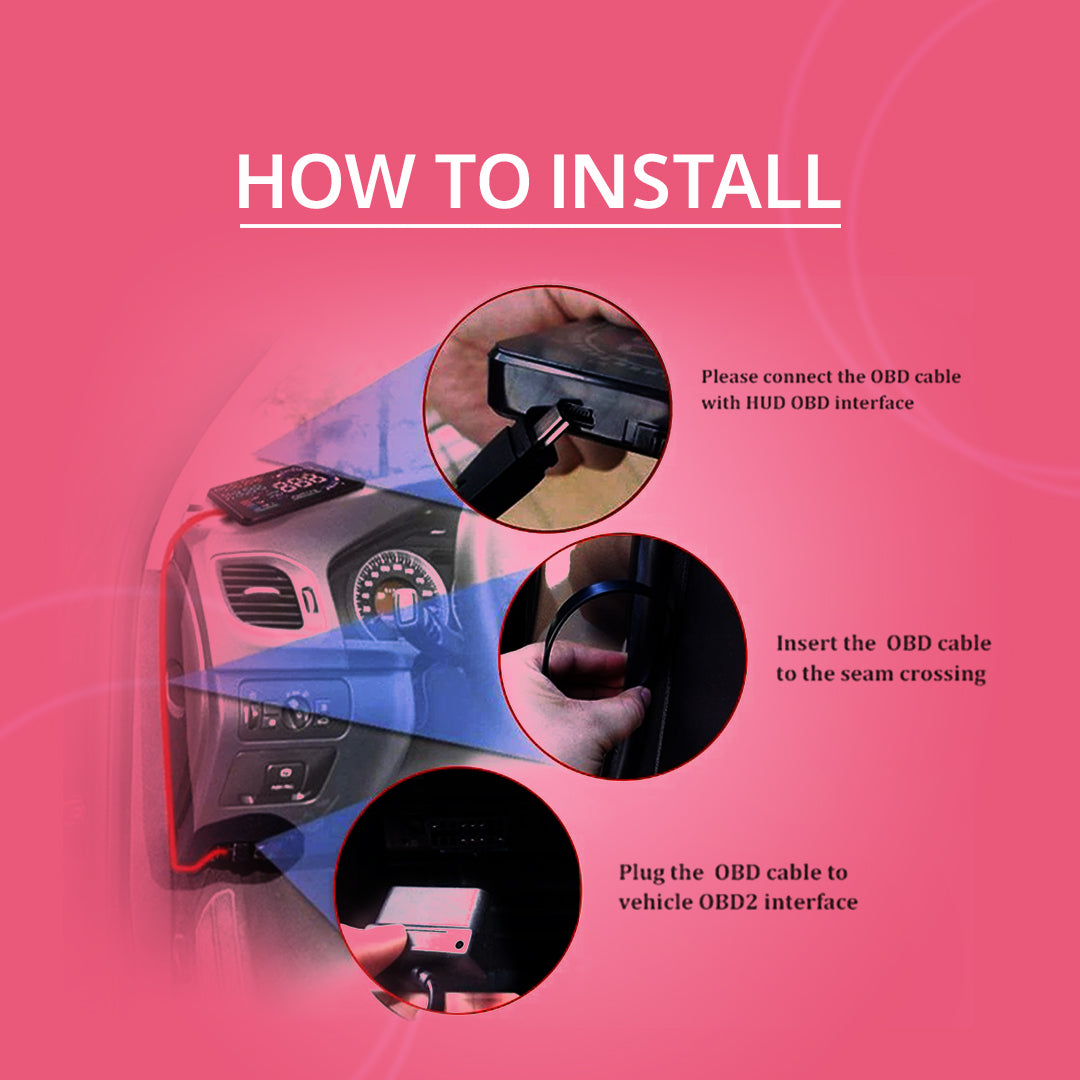 HOW TO INSTALL

Please connect the OBD cable with HUD OBD interface

Insert the OBD cable to the seam crossing

Plug the OBD cable to vehicle OBD2 interface